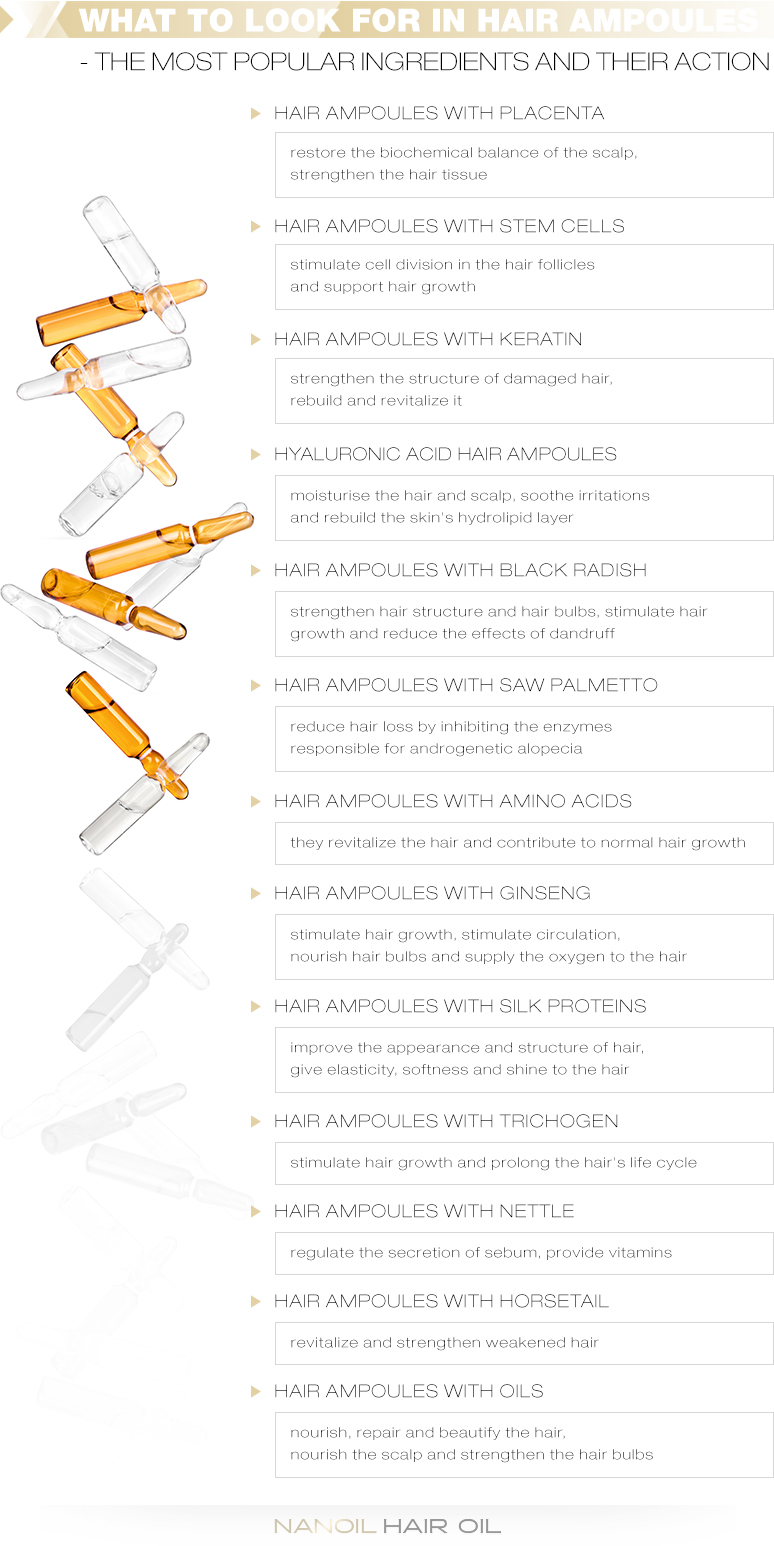 WHAT TO LOOK FOR IN HAIR AMPOULES

- THE MOST POPULAR INGREDIENTS AND THEIR ACTION

HAIR AMPOULES WITH PLACENTA

restore the biochemical balance of the scalp, strengthen the hair tissue

HAIR AMPOULES WITH STEM CELLS

stimulate cell division in the hair follicles and support hair growth

HAIR AMPOULES WITH KERATIN

strengthen the structure of damaged hair, rebuild and revitalize it

HYALURONIC ACID HAIR AMPOULES

moisturise the hair and scalp, soothe irritations and rebuild the skin's hydrolipid layer

HAIR AMPOULES WITH BLACK RADISH

strengthen hair structure and hair bulbs, stimulate hair growth and reduce the effects of dandruff

HAIR AMPOULES WITH SAW PALMETTO

reduce hair loss by inhibiting the enzymes responsible for androgenetic alopecia

HAIR AMPOULES WITH AMINO ACIDS

they revitalize the hair and contribute to normal hair growth

HAIR AMPOULES WITH GINSENG

stimulate hair growth, stimulate circulation, nourish hair bulbs and supply the oxygen to the hair

HAIR AMPOULES WITH SILK PROTEINS

improve the appearance and structure of hair, give elasticity, softness and shine to the hair

HAIR AMPOULES WITH TRICHOGEN

stimulate hair growth and prolong the hair's life cycle

HAIR AMPOULES WITH NETTLE

regulate the secretion of sebum, provide vitamins

HAIR AMPOULES WITH HORSETAIL

revitalize and strengthen weakened hair

HAIR AMPOULES WITH OILS

nourish, repair and beautify the hair, nourish the scalp and strengthen the hair bulbs

NANOIL HAIR OIL